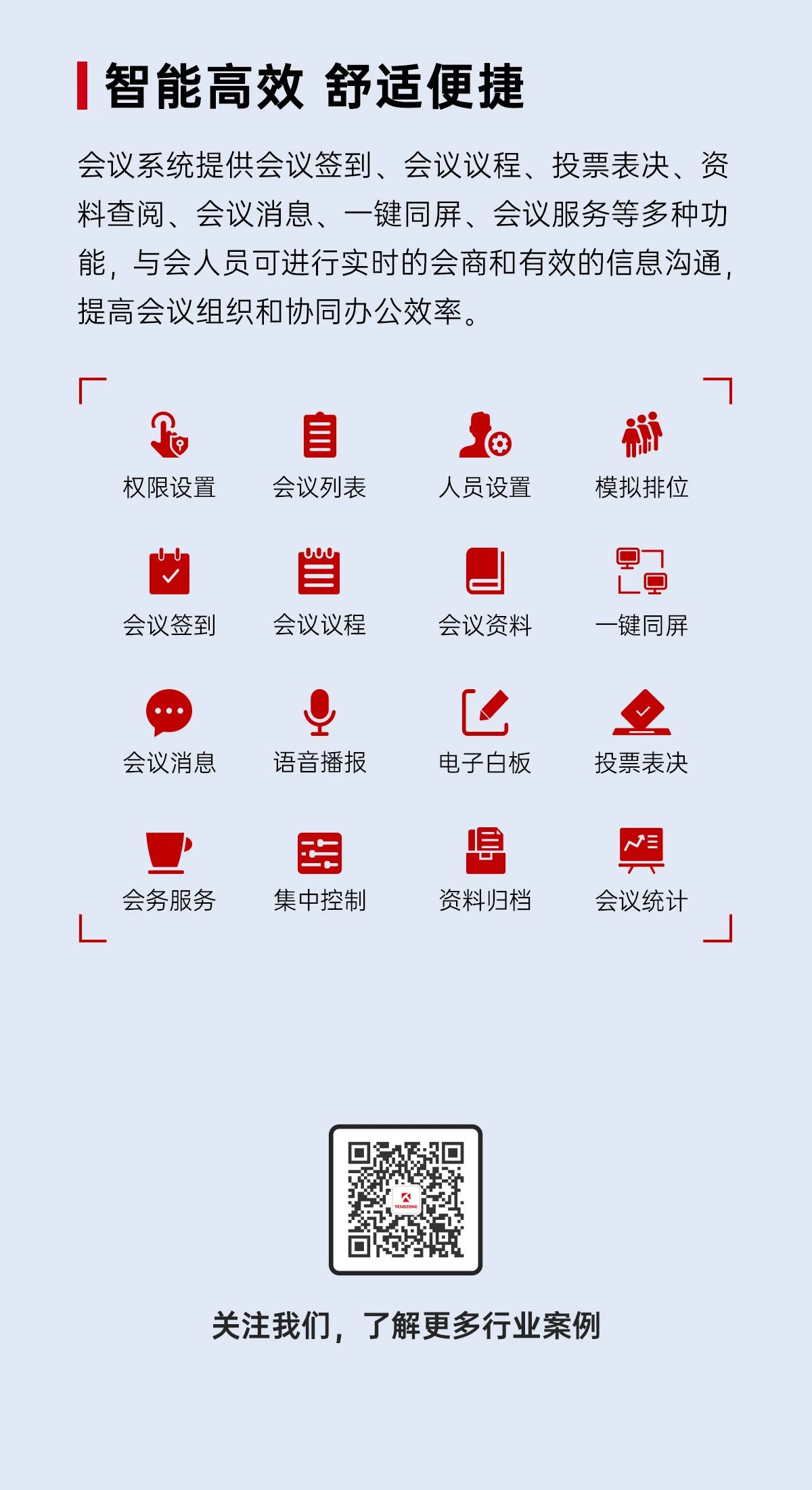 智能高效 舒适便捷

会议系统提供会议签到、会议议程、投票表决、资料查阅、会议消息、一键同屏、会议服务等多种功能，与会人员可进行实时的会商和有效的信息沟通，提高会议组织和协同办公效率。

权限设置 会议列表 人员设置 模拟排位

会议签到 会议议程 会议资料 一键同屏

会议消息 语音播报 电子白板 投票表决

会务服务 集中控制 资料归档 会议统计

关注我们，了解更多行业案例